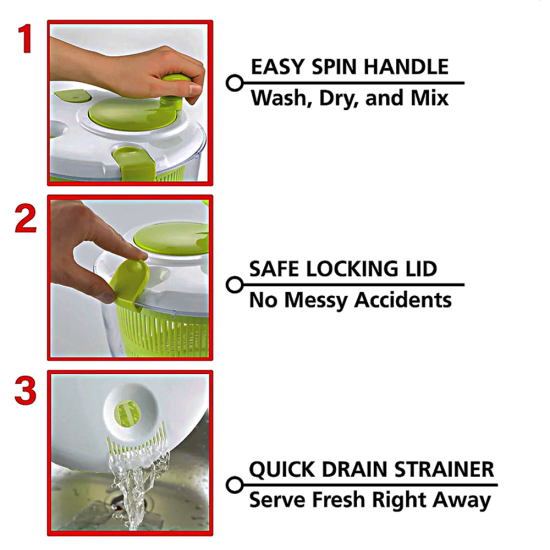 1

EASY SPIN HANDLE
Wash, Dry, and Mix

2

SAFE LOCKING LID
No Messy Accidents

3

QUICK DRAIN STRAINER
Serve Fresh Right Away